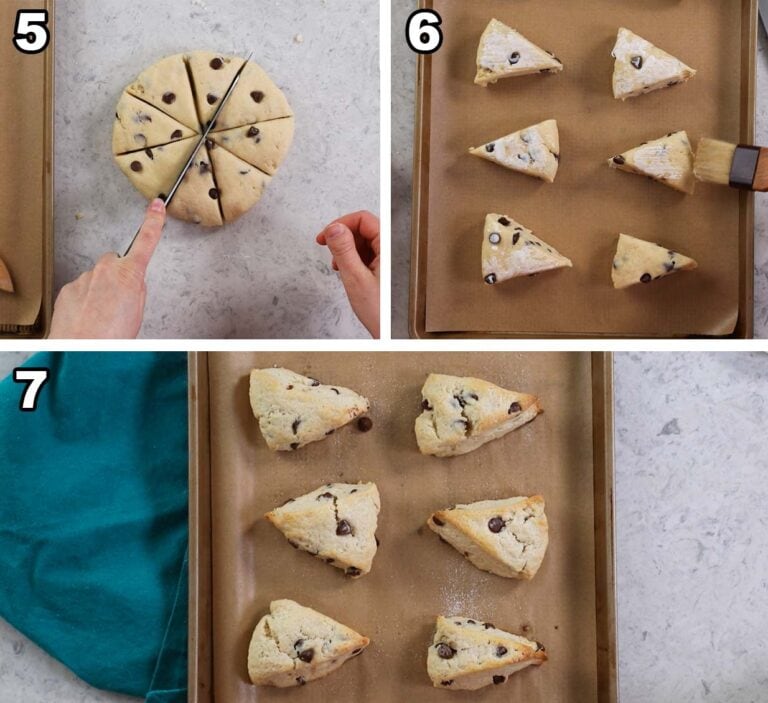 5

6

7