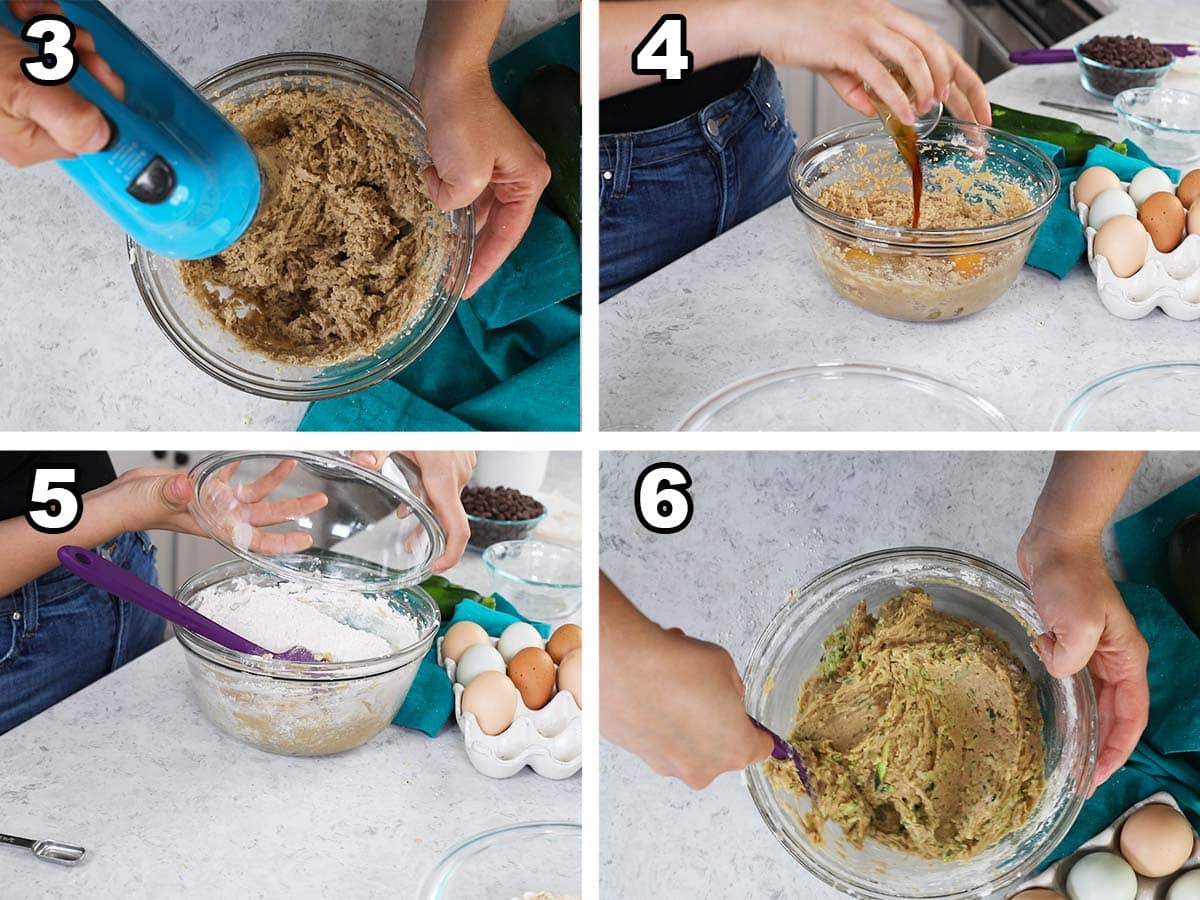 3

4

5

6