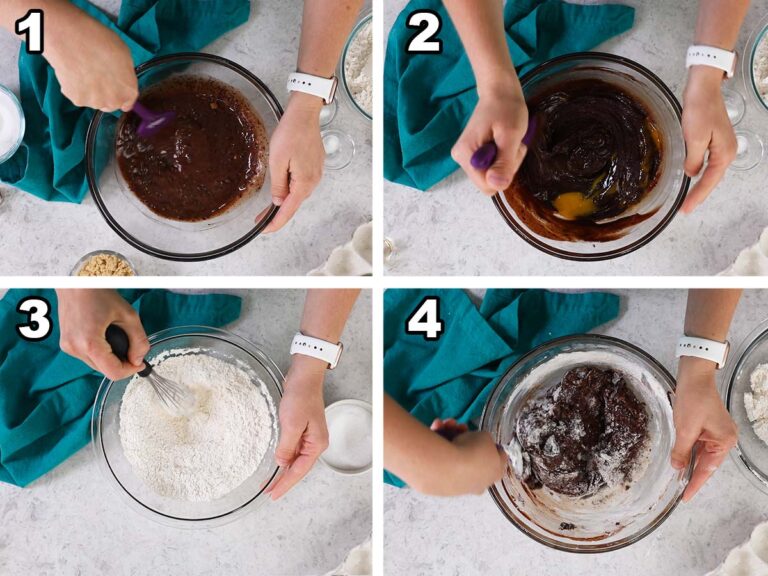 1

2

3

4