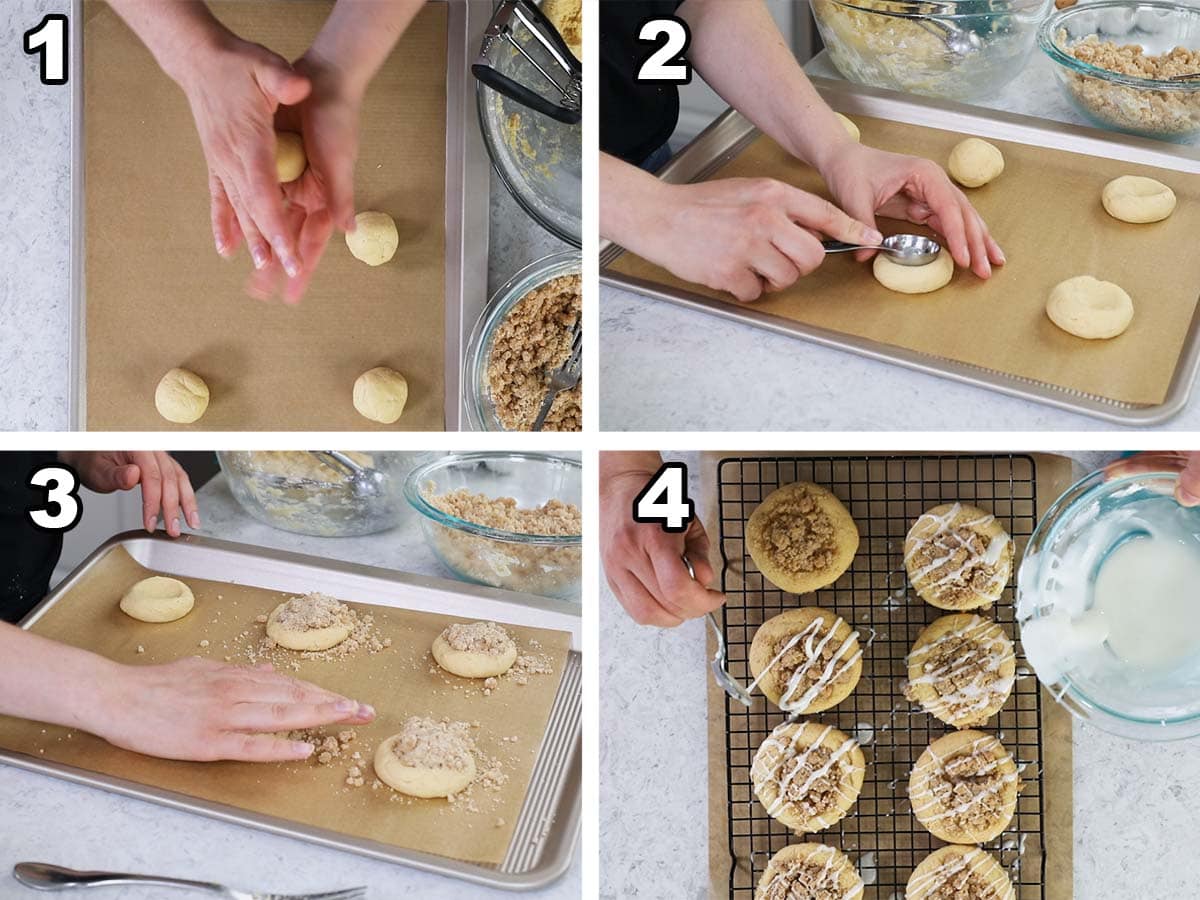 1

2

3

4