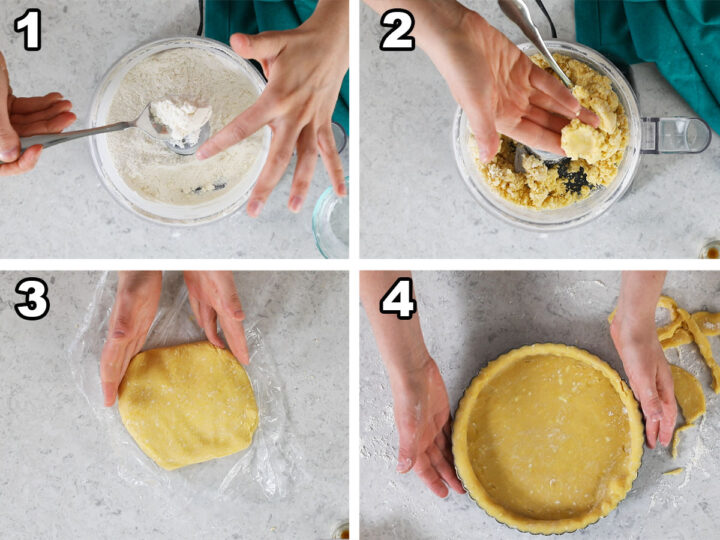 1

2

3

4