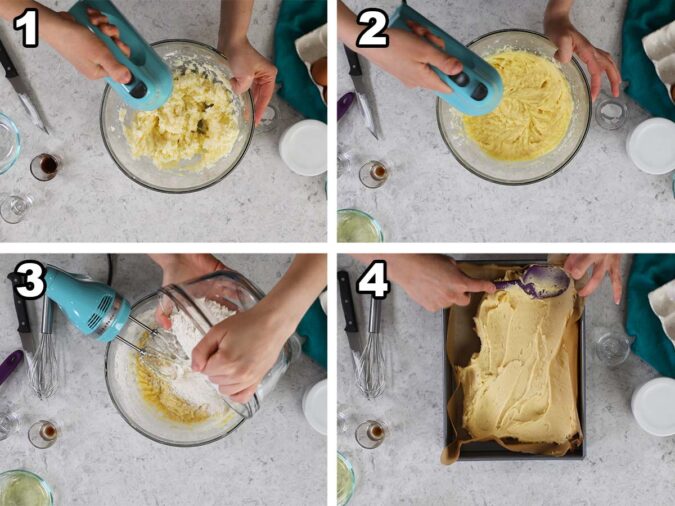 1

2

3

4