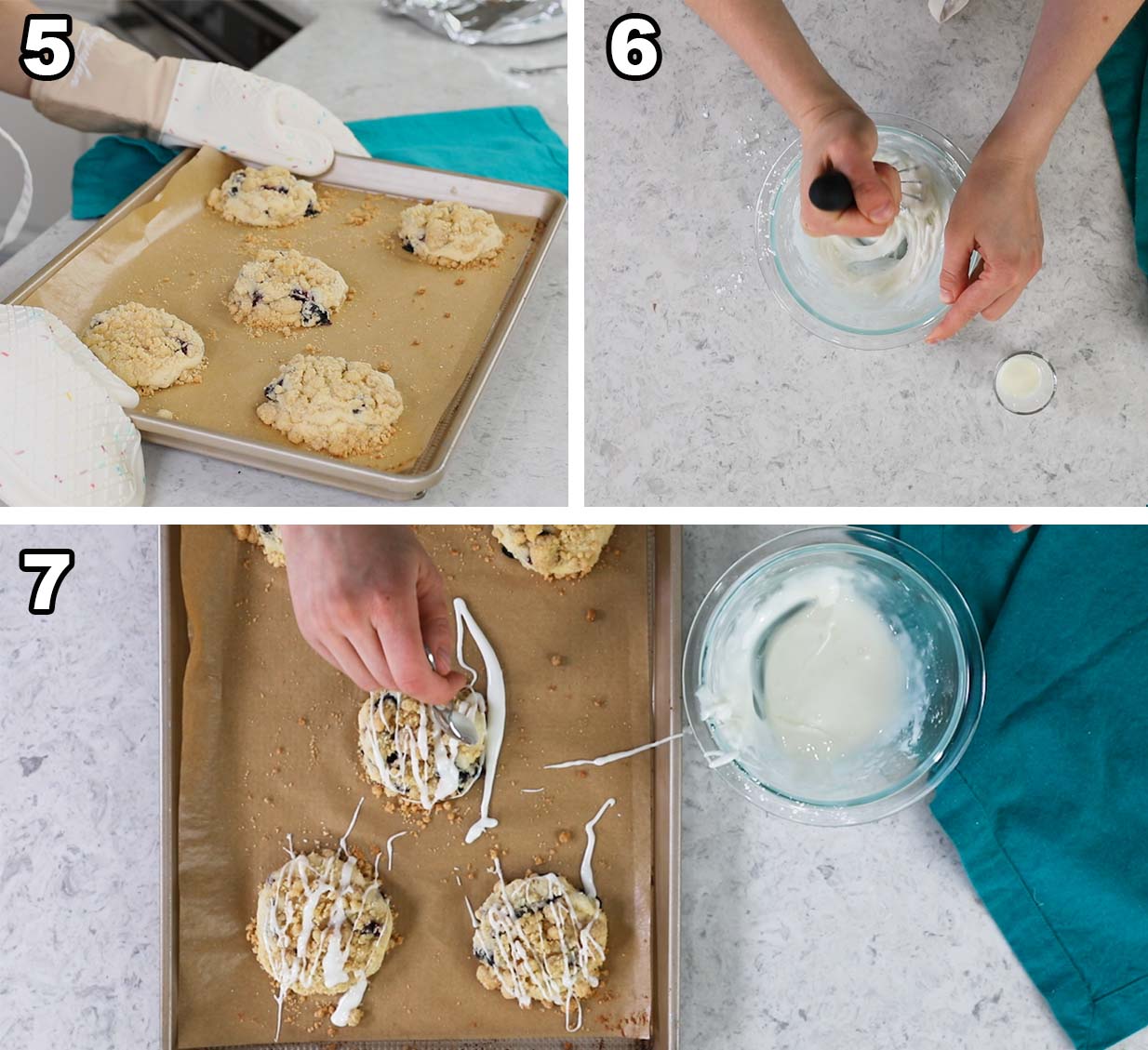 5

6

7