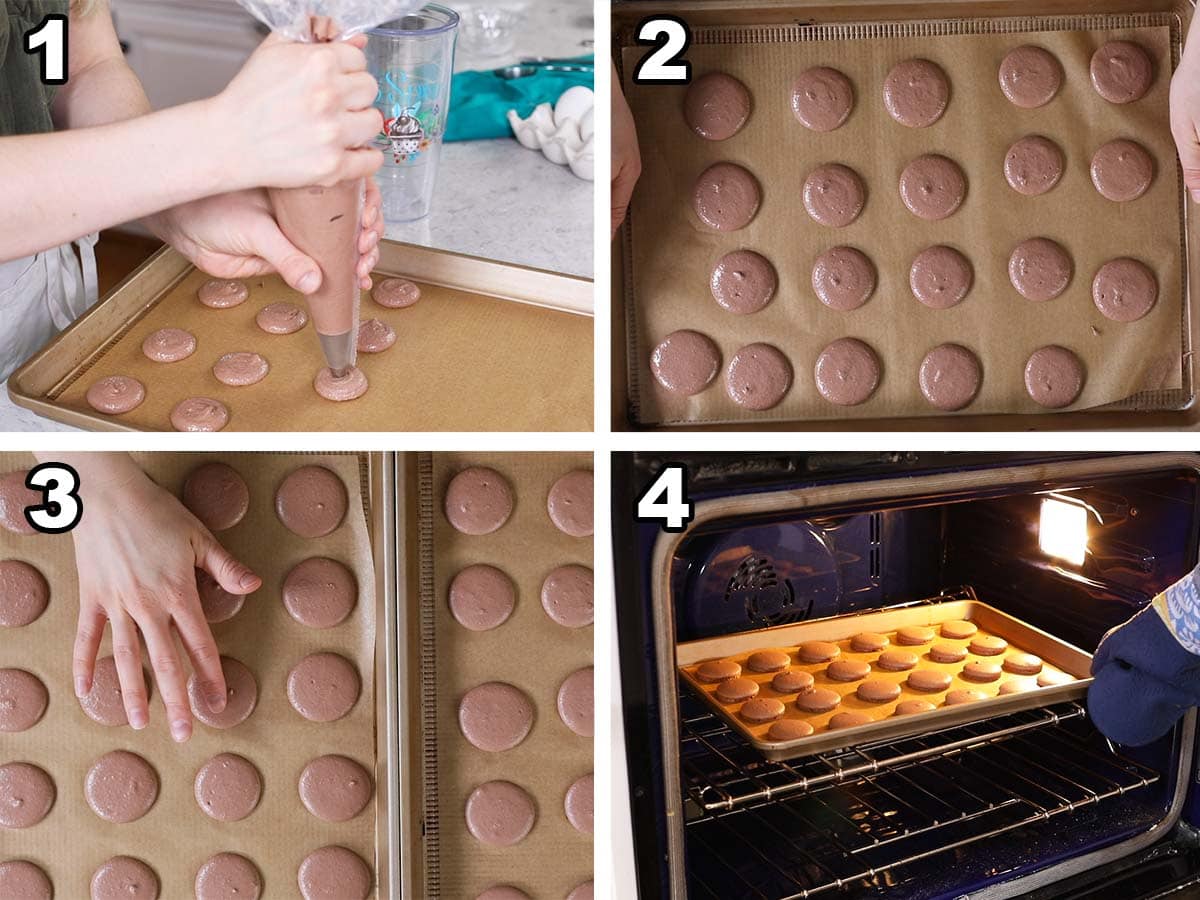 1

2

3

4