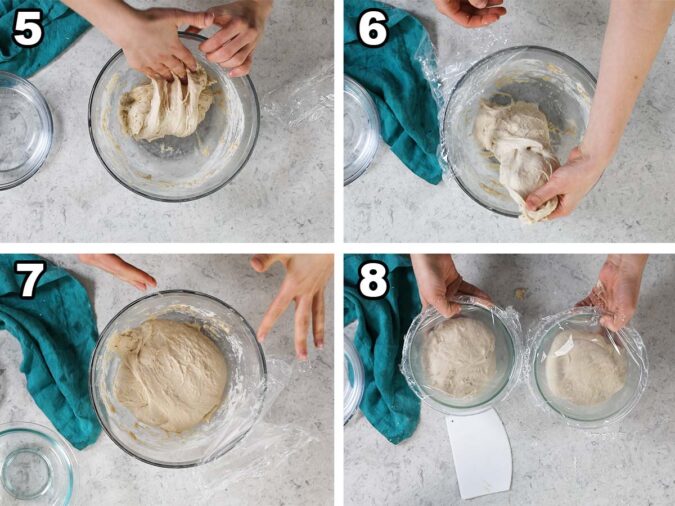 5

6

7

8