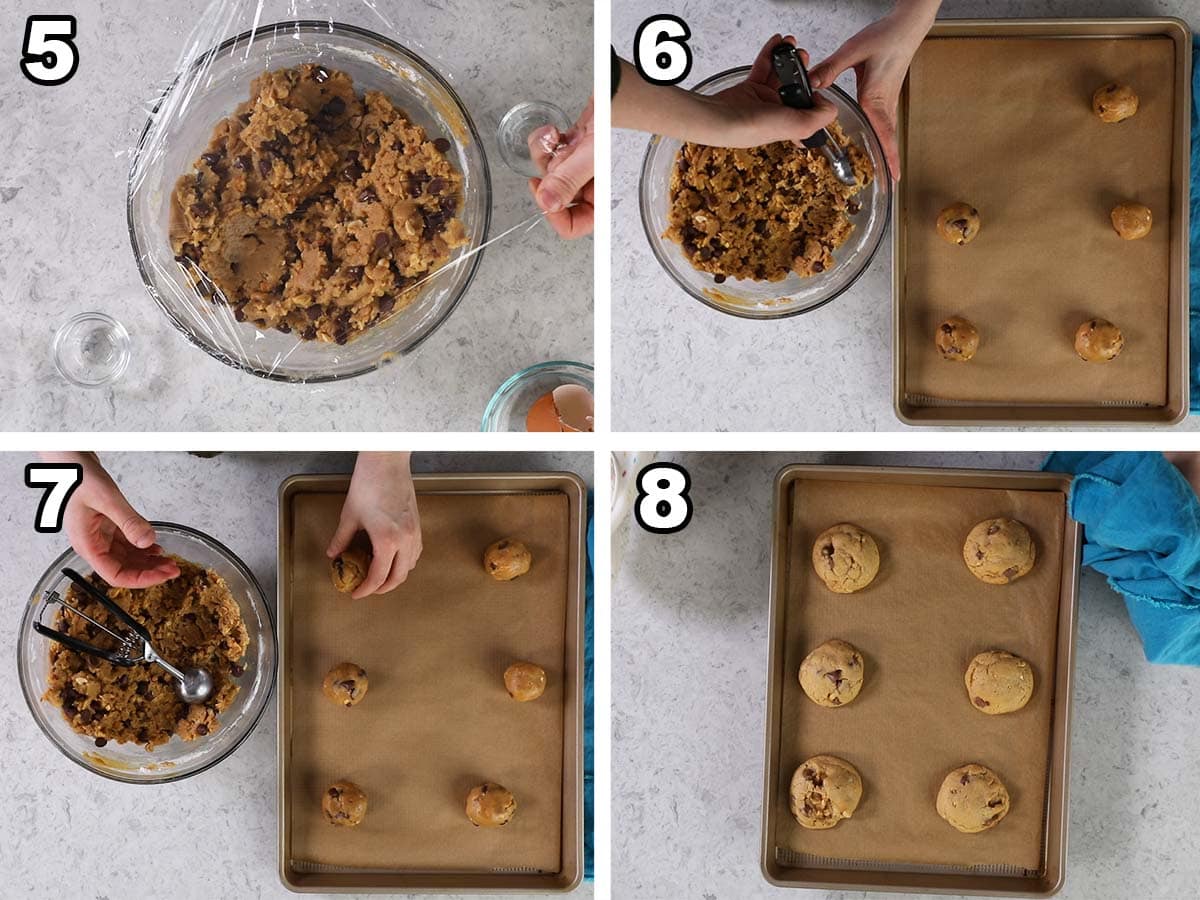 5

6

7

8