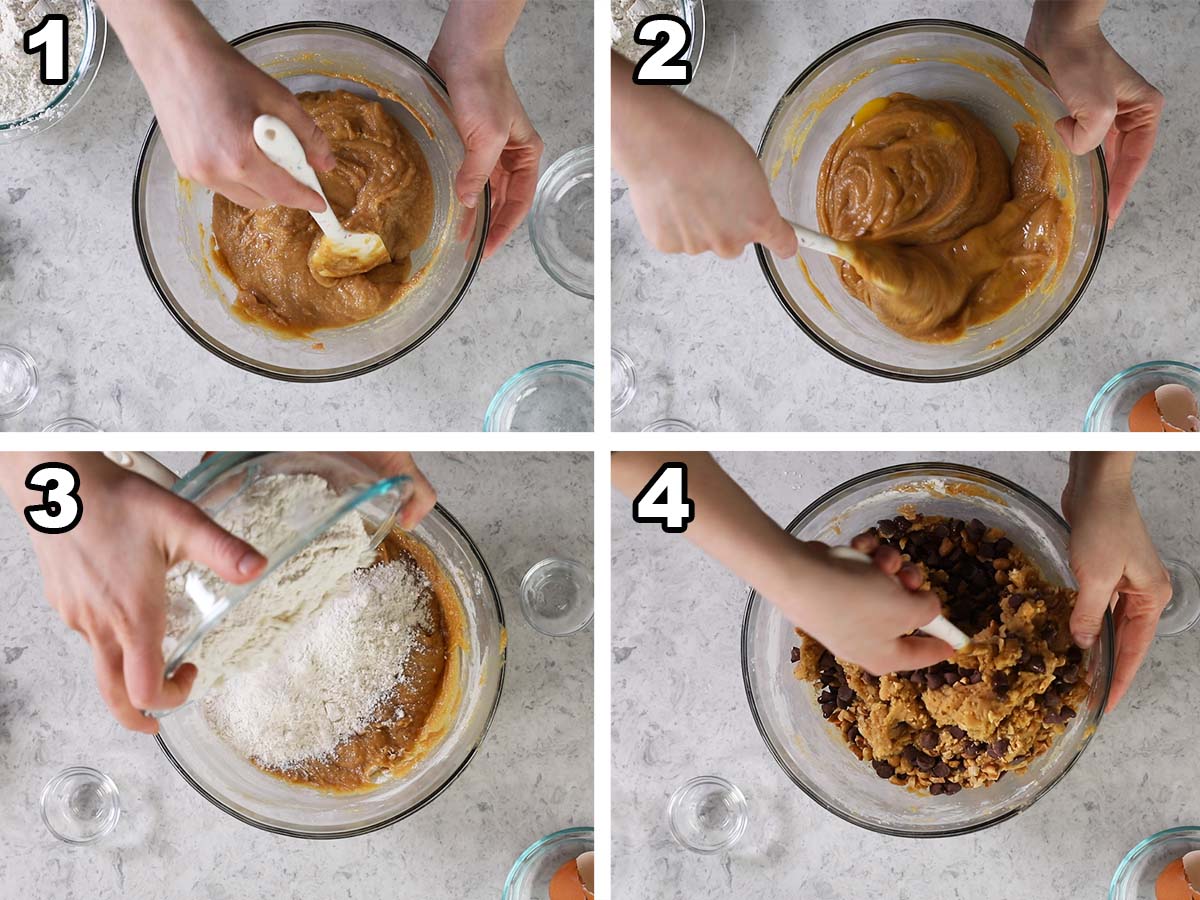 1

2

3

4