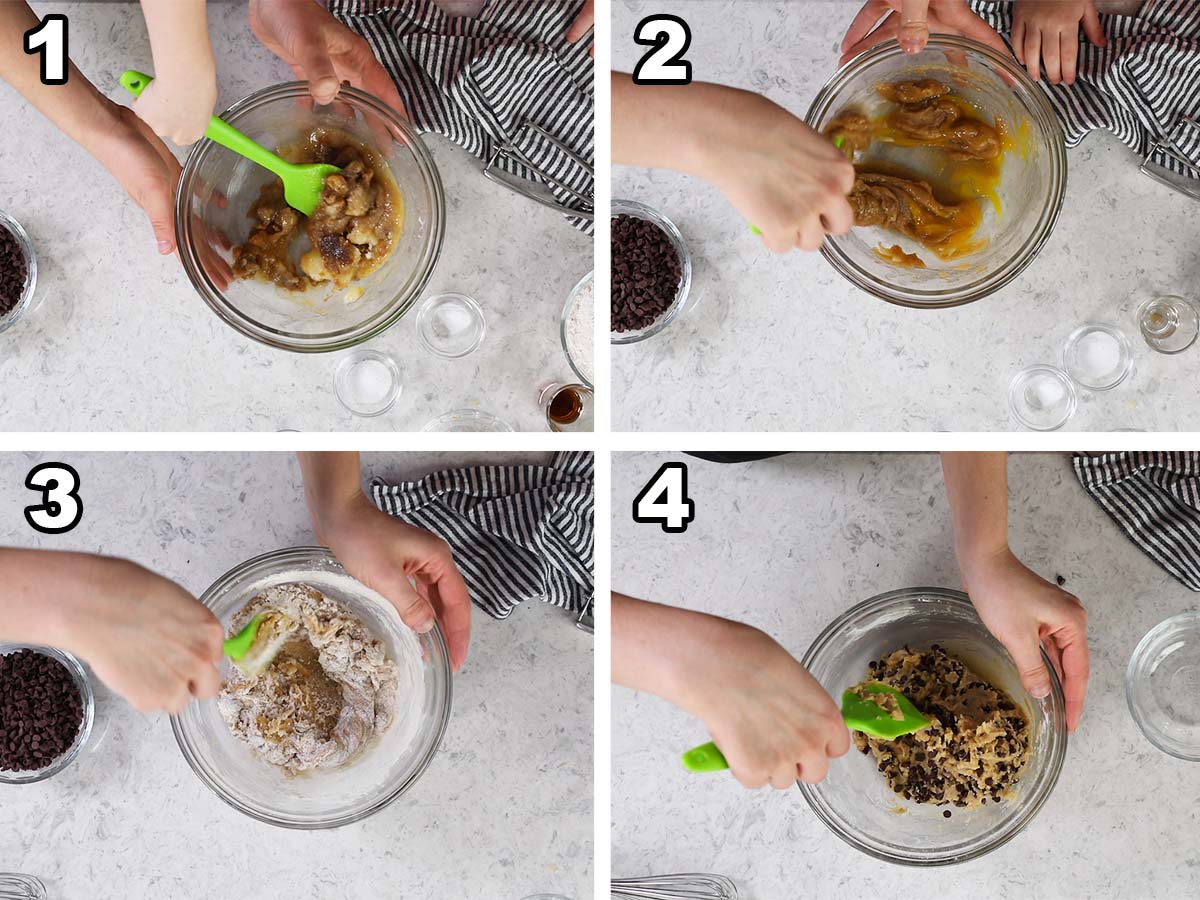 1

2

3

4