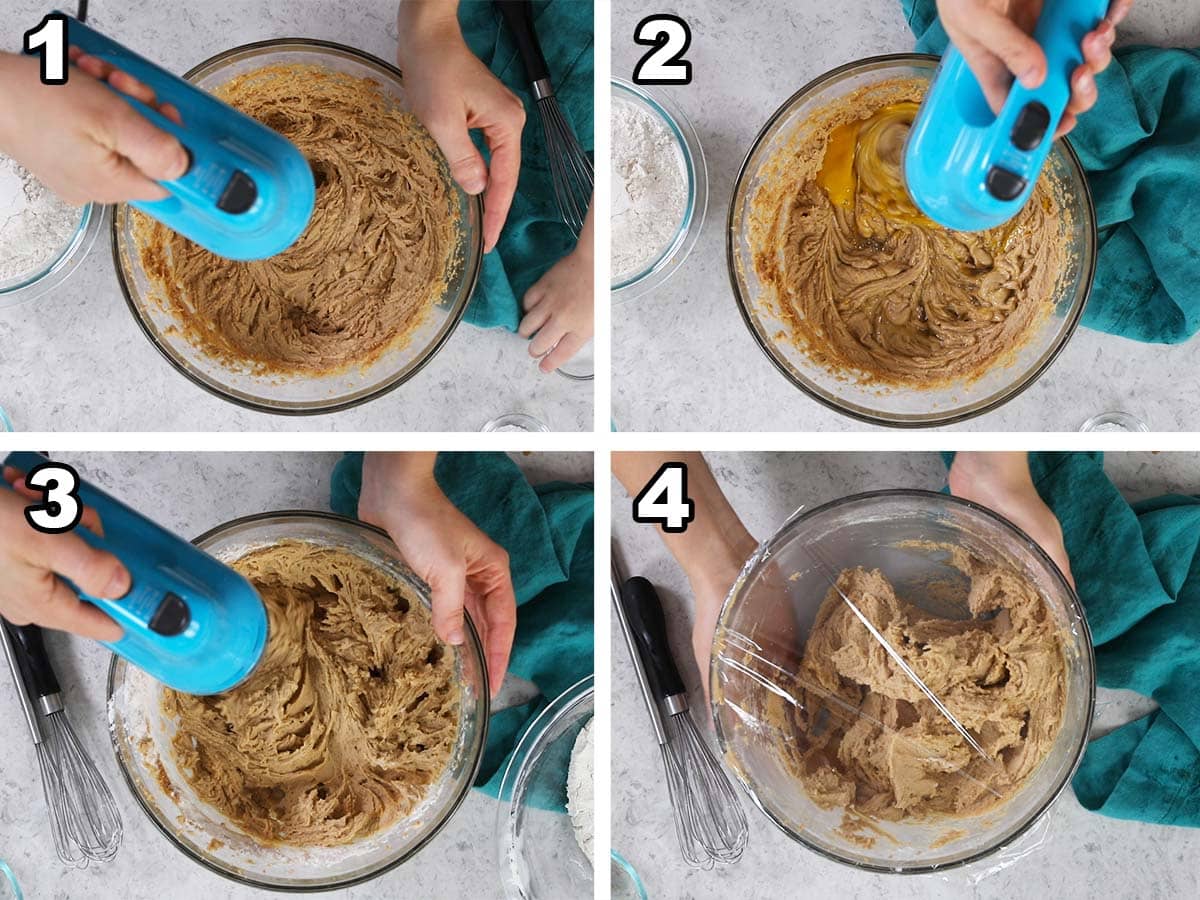 1

2

3

4