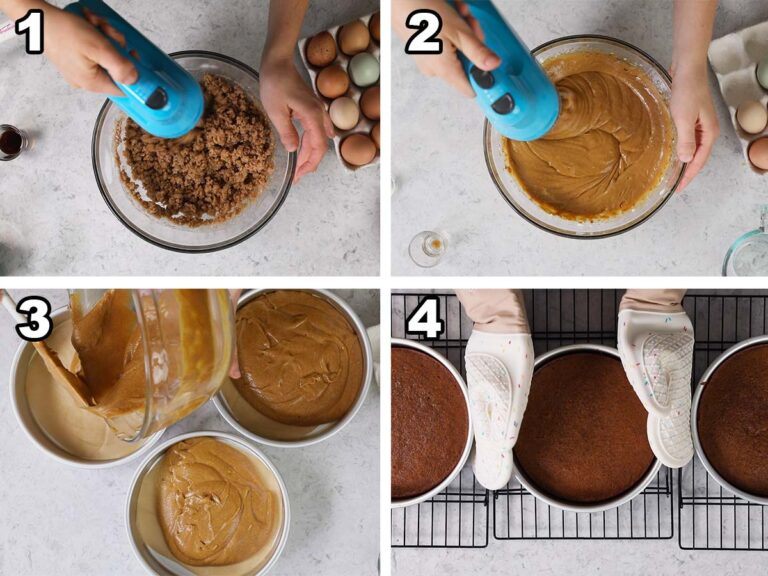 1

2

3

4