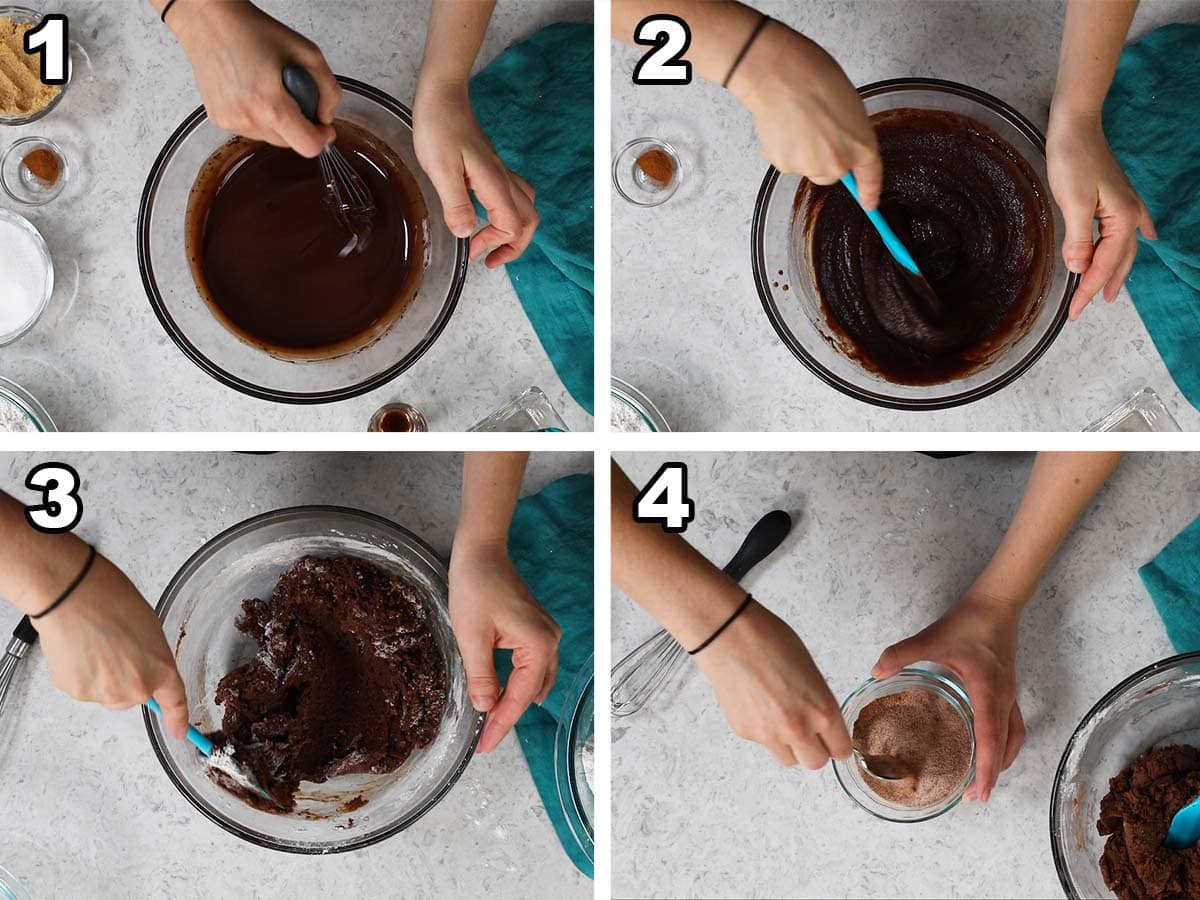 1

2

3

4