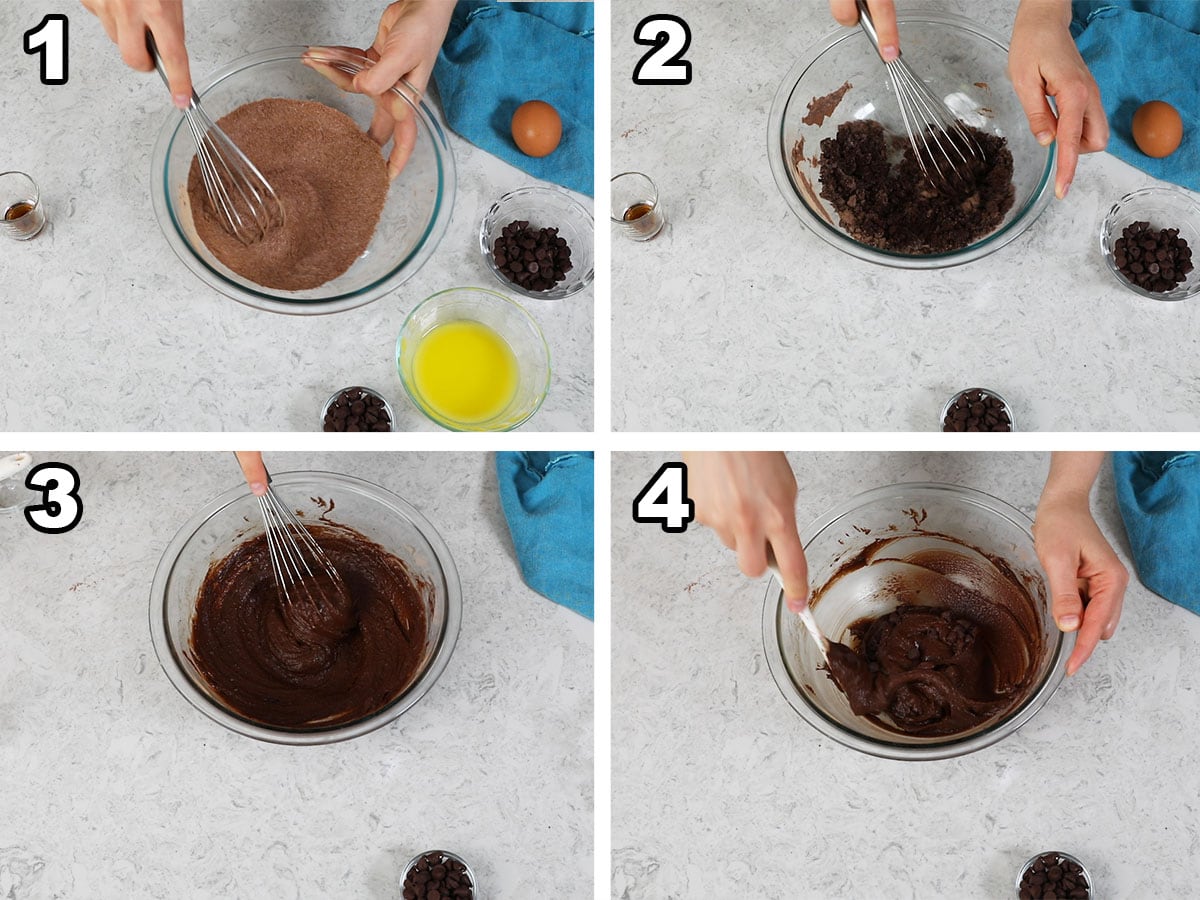 1
2
3
4