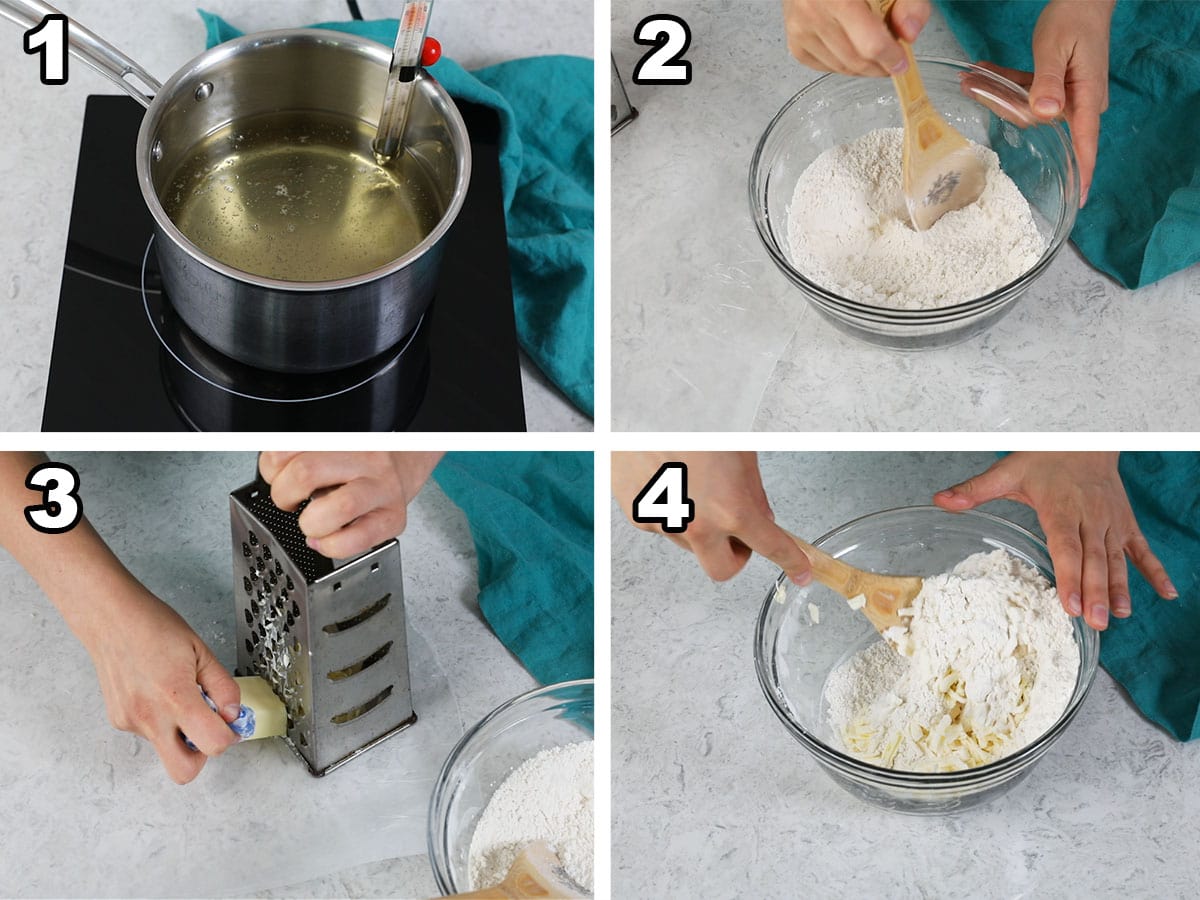 1

2

3

4