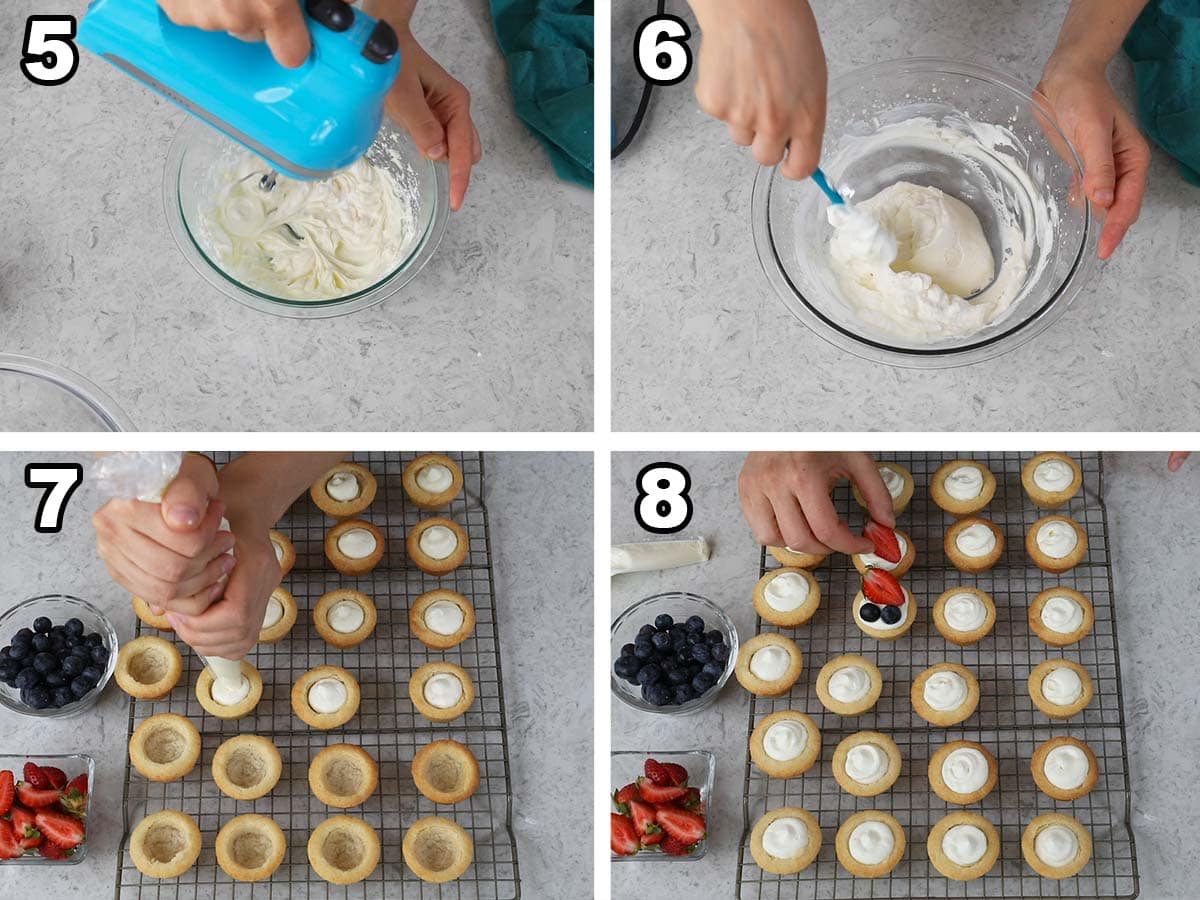 5

6

7

8