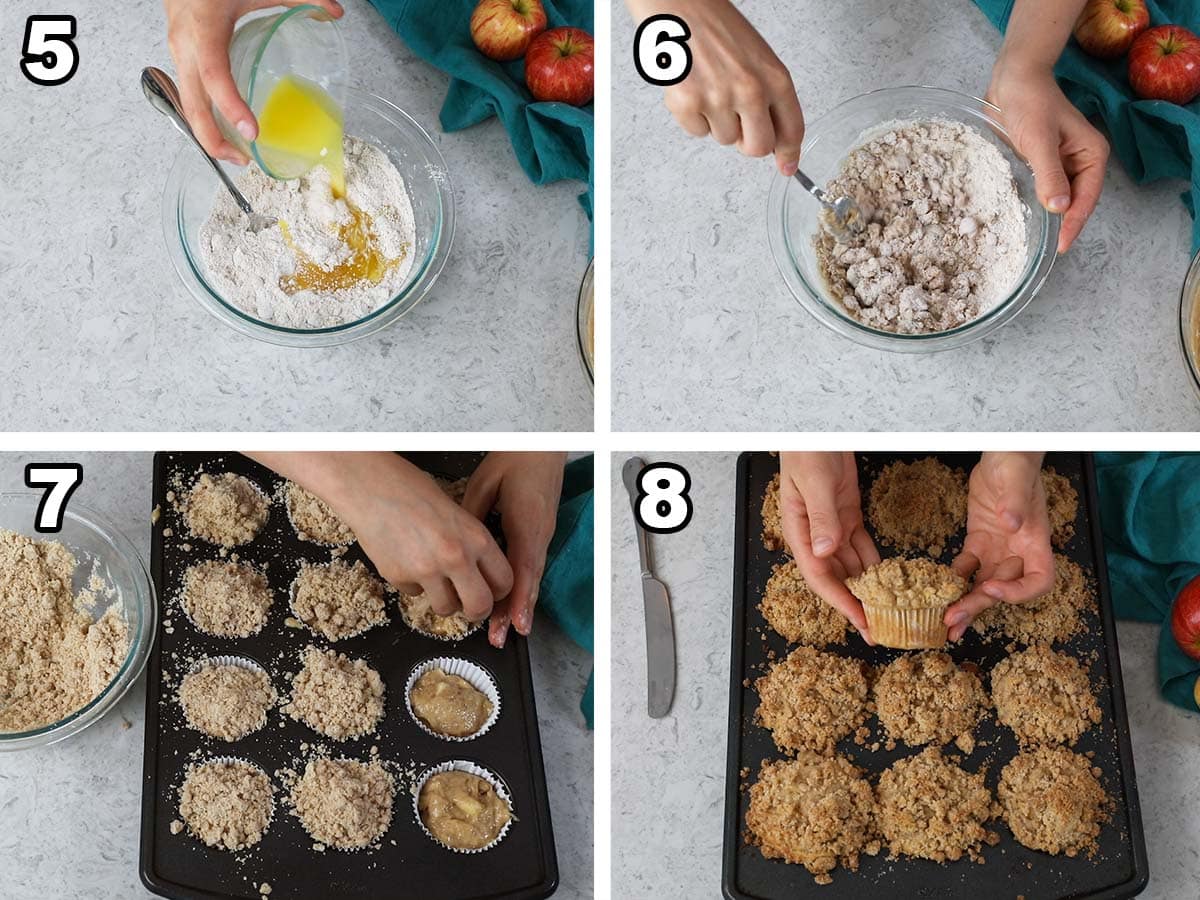 5

6

7

8