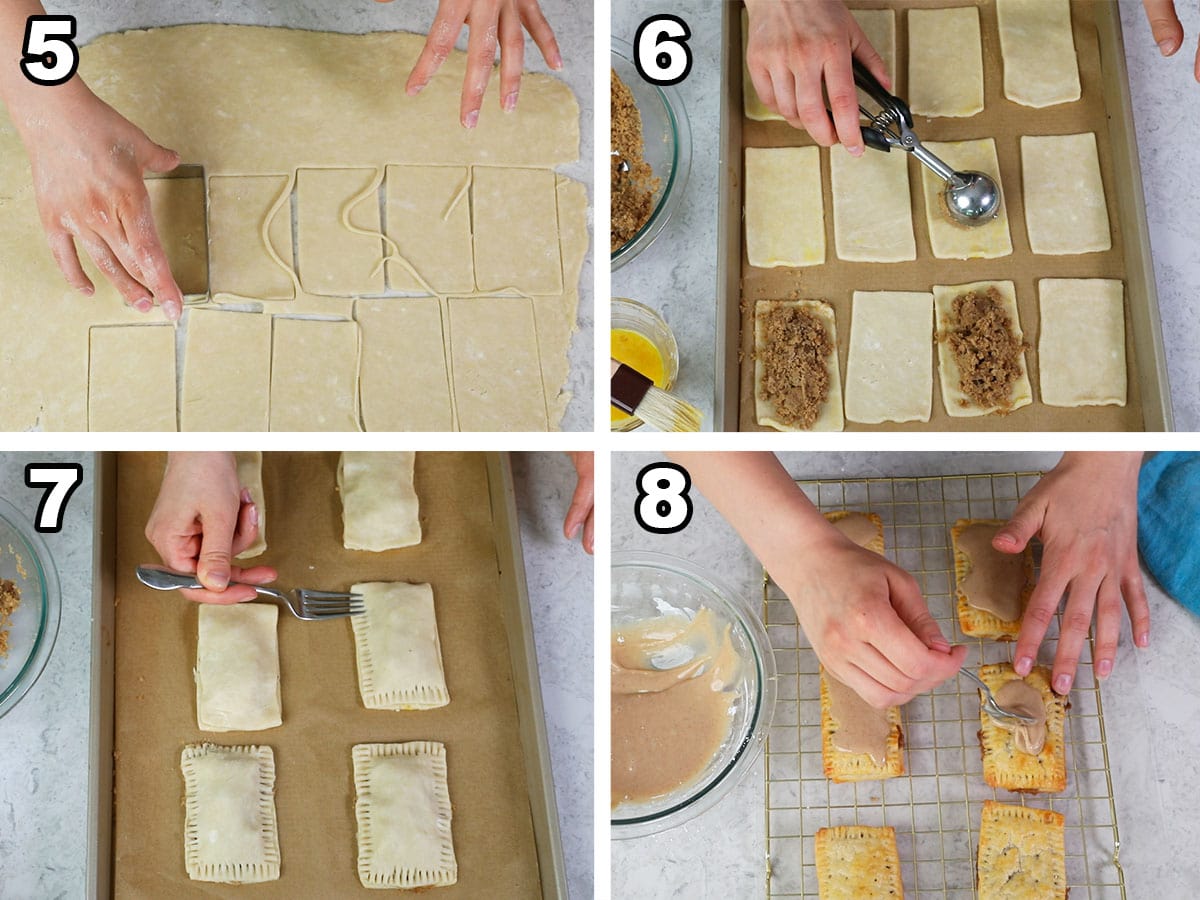 5

6

7

8