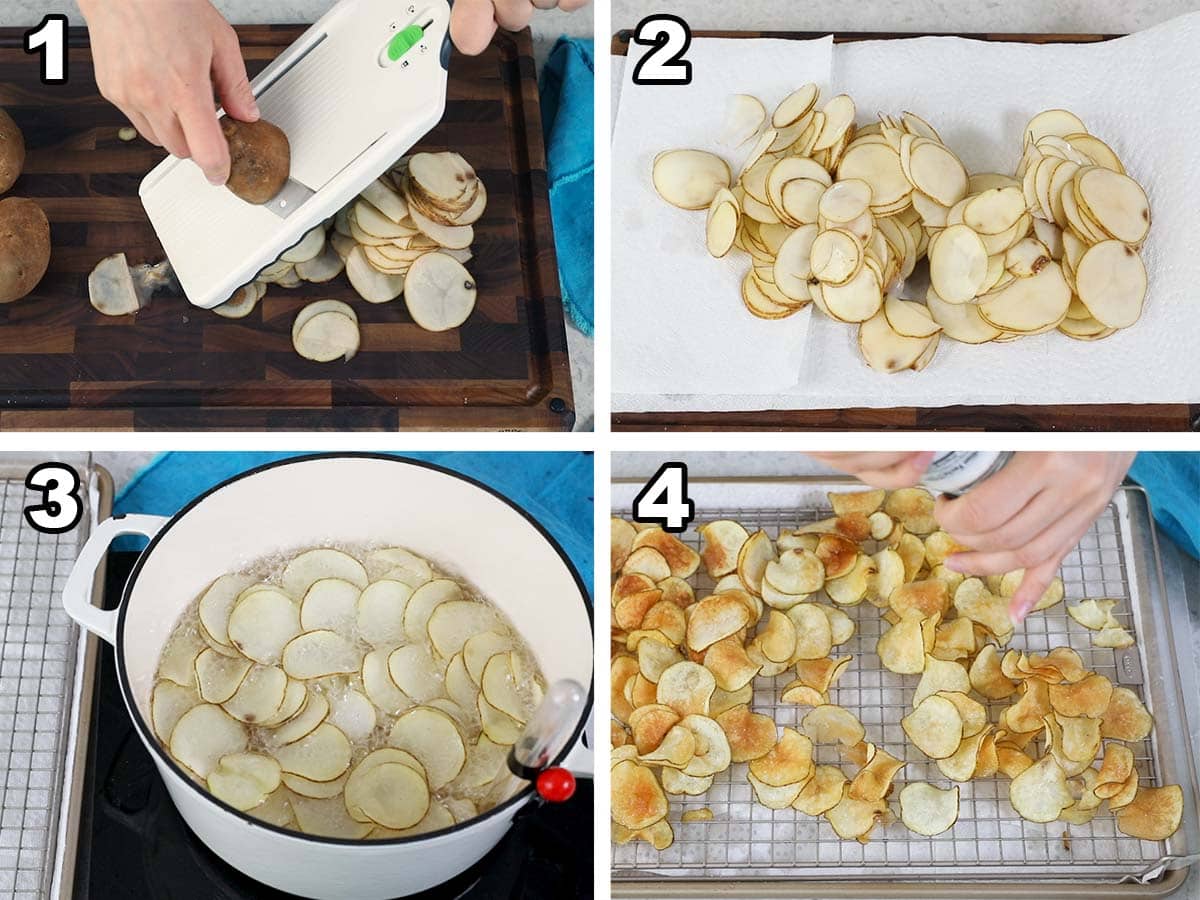 1
2
3
4