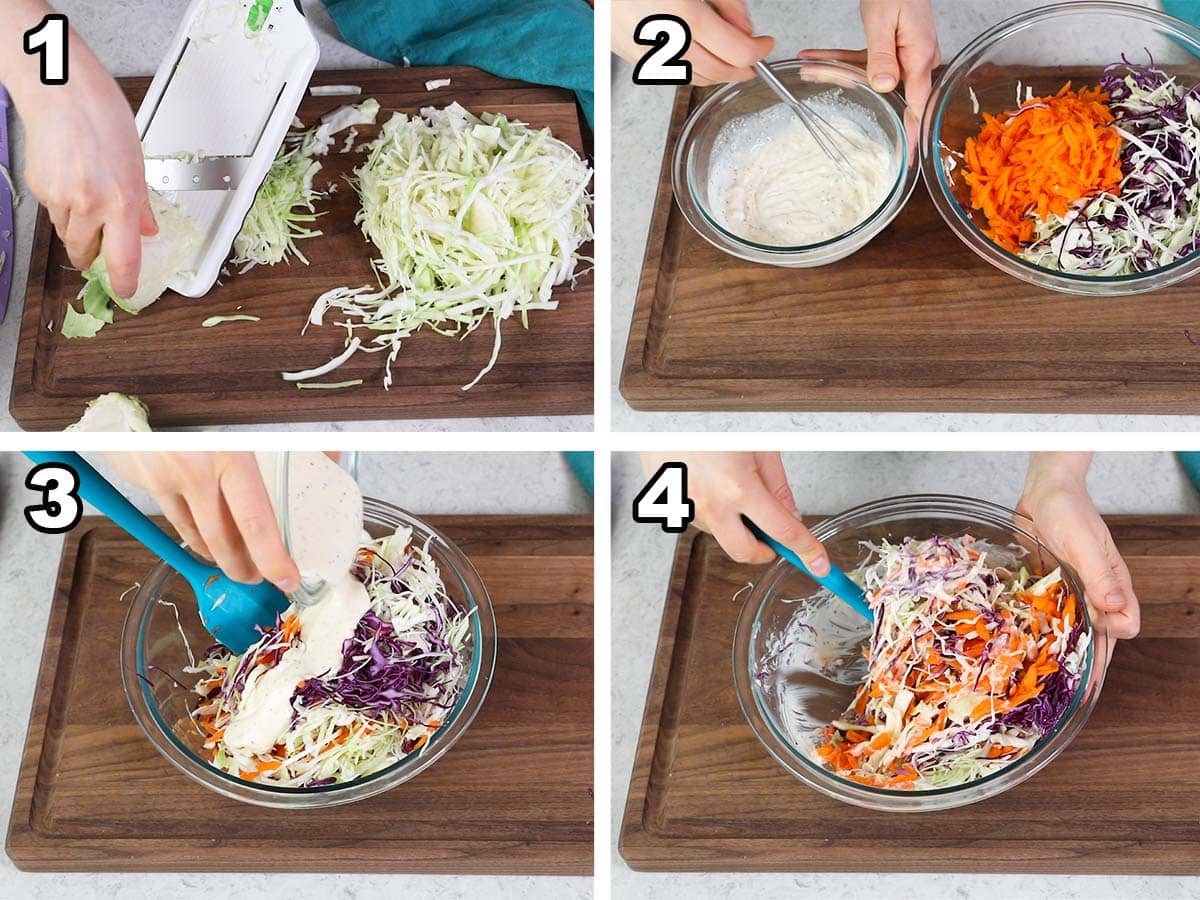 1

2

3

4