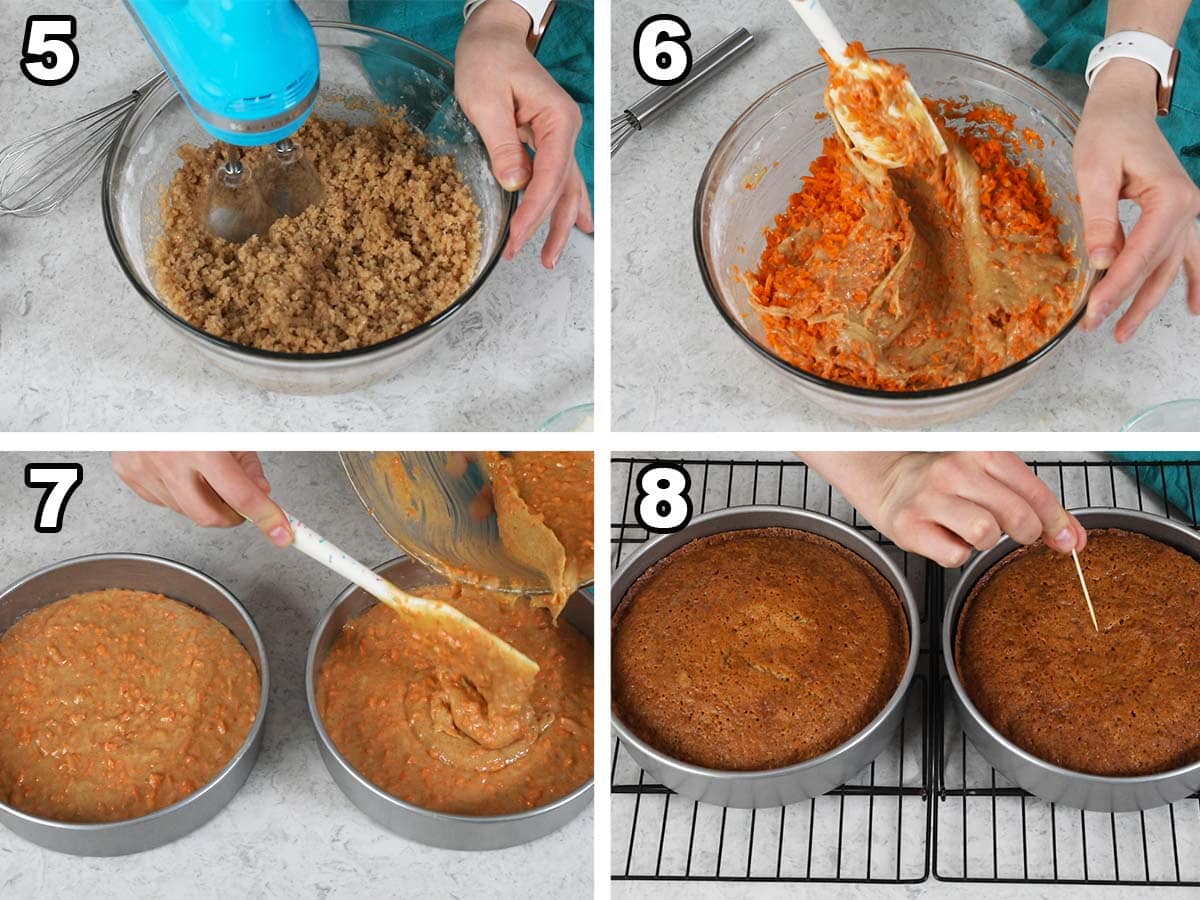 5

6

7

8