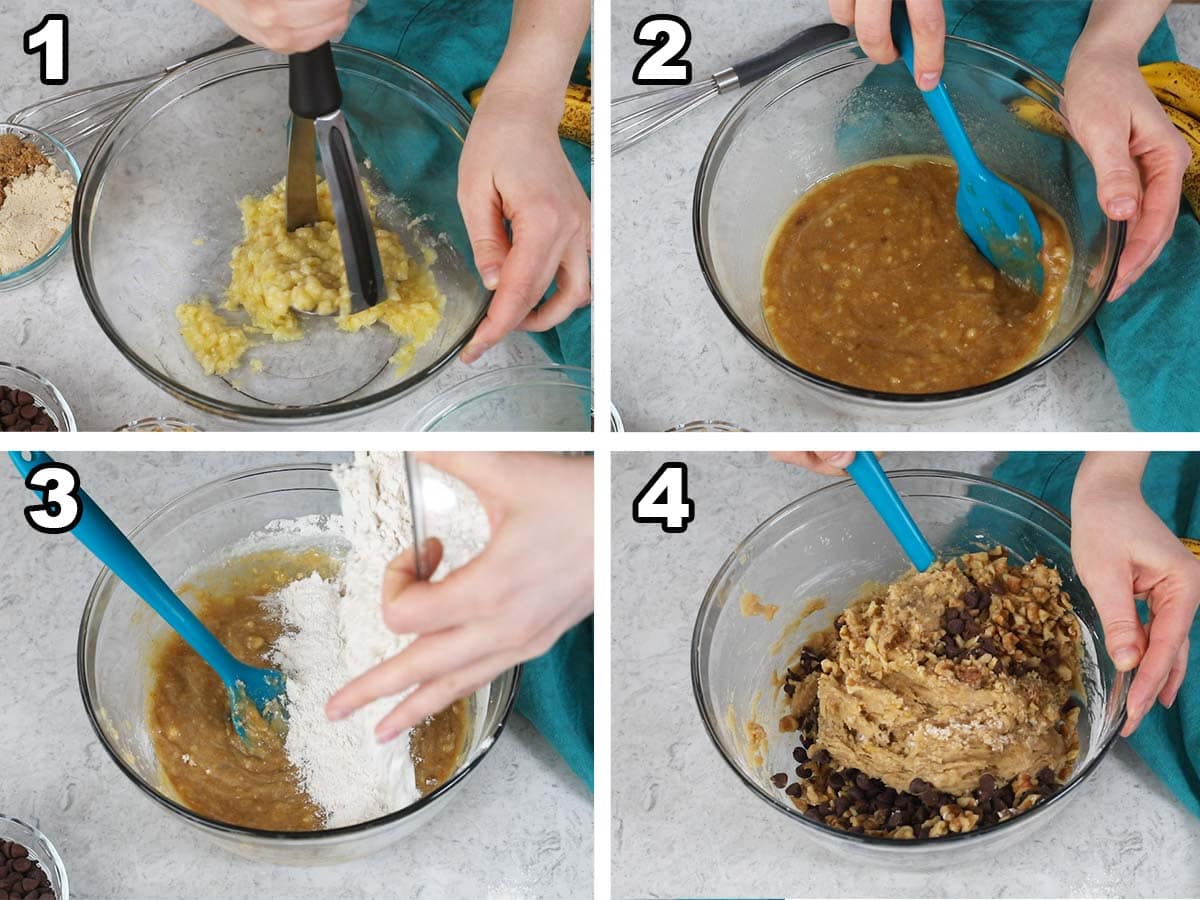 1
2
3
4