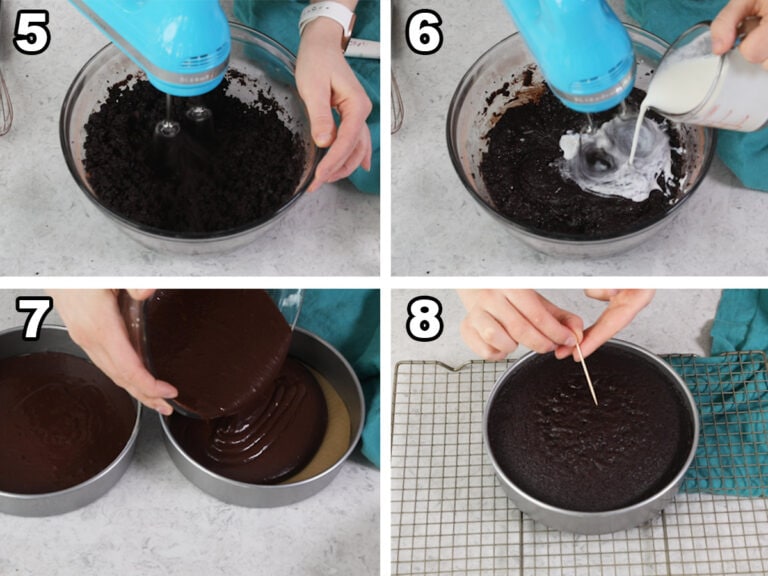 5

6

7

8