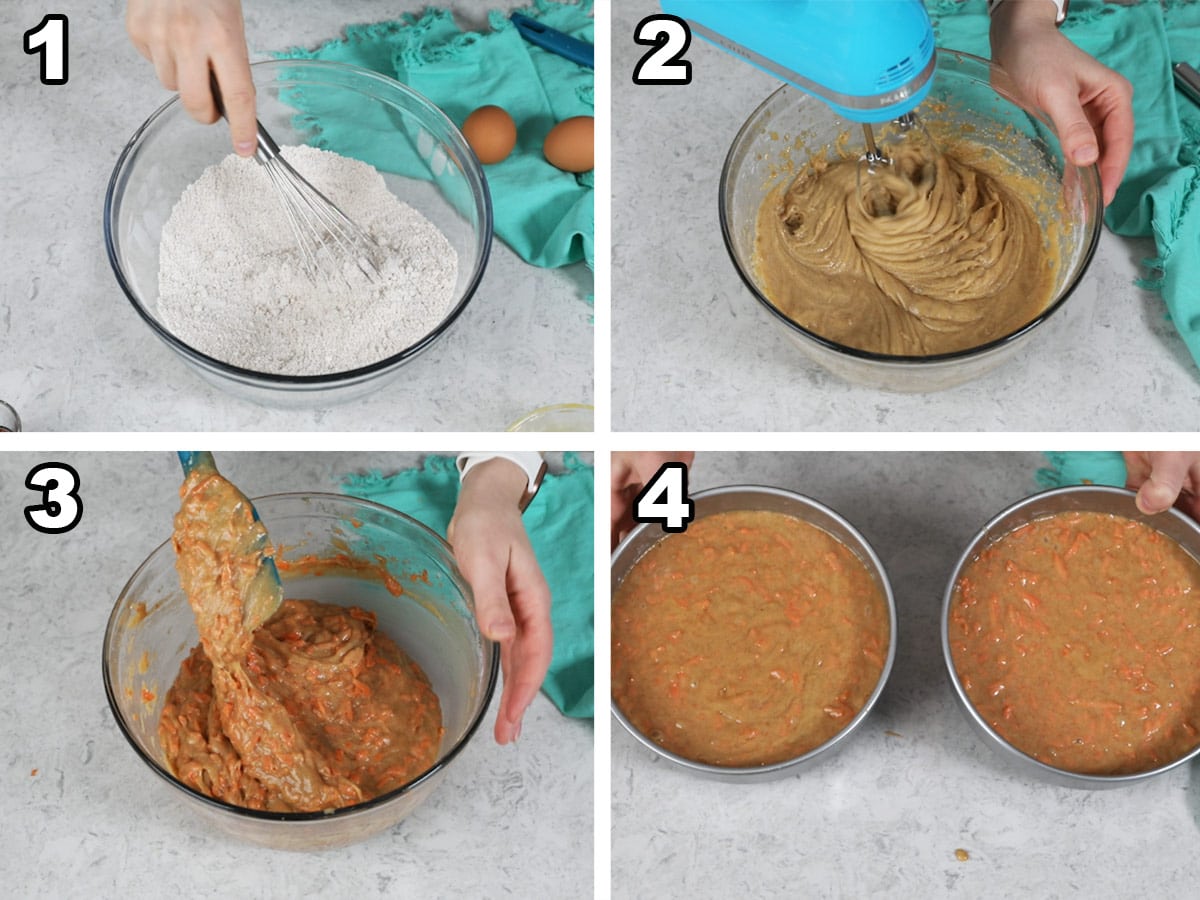 1

2

3

4