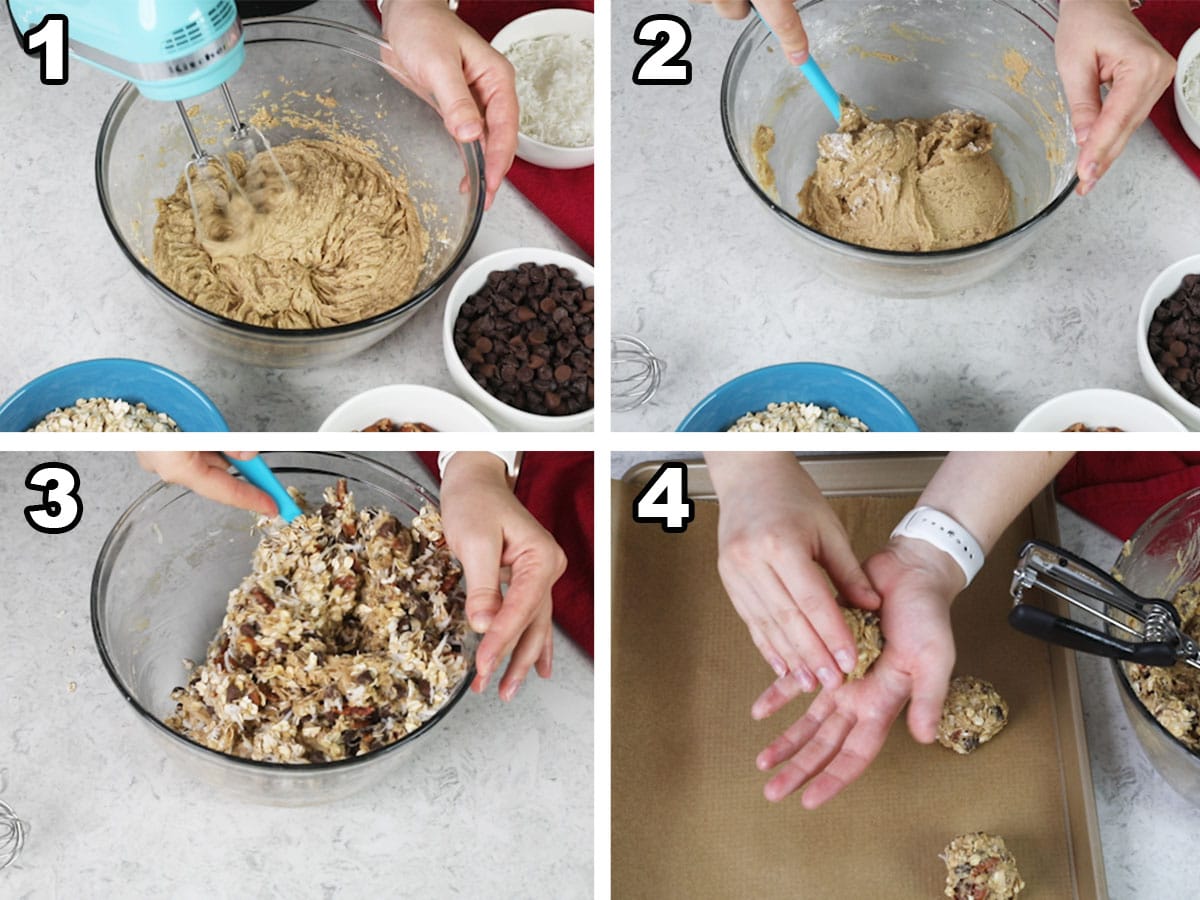 1

2

3

4