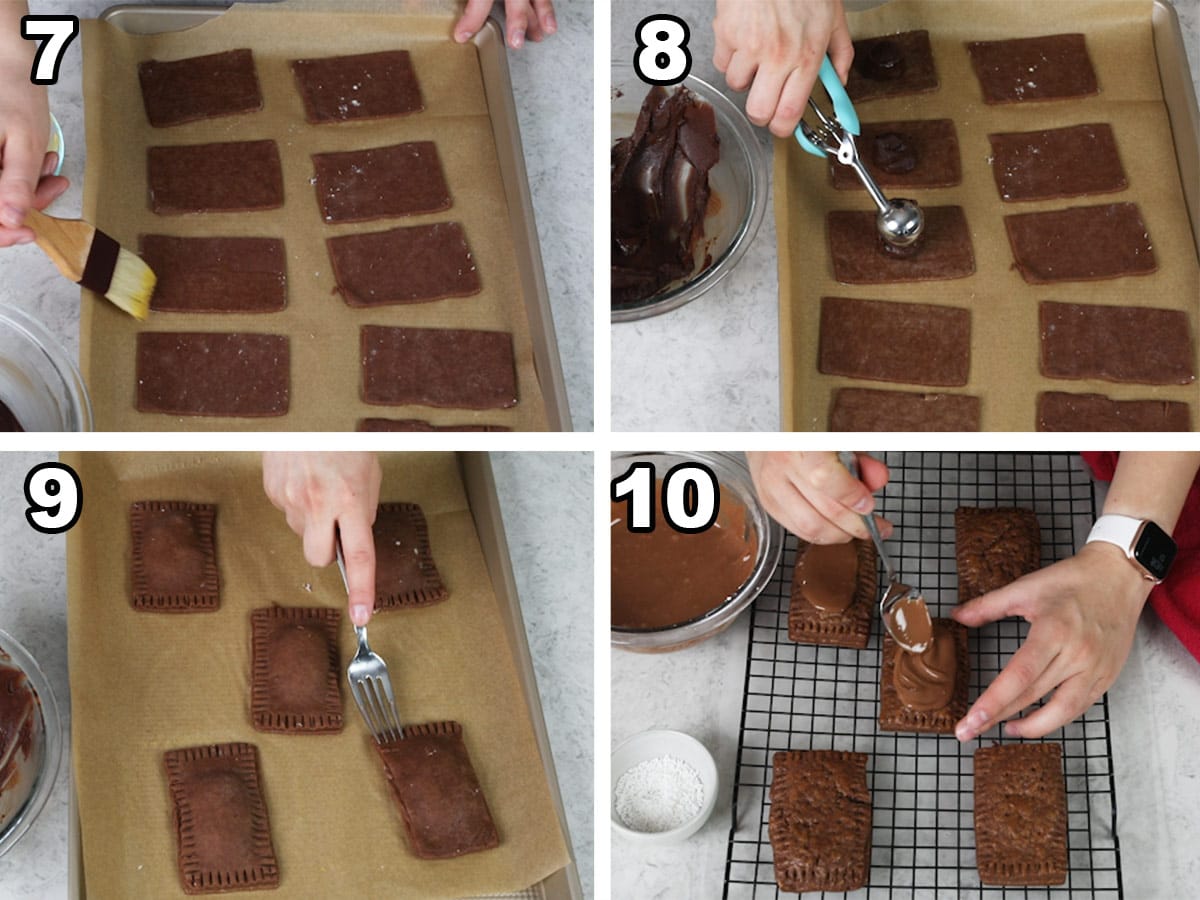 7

8

9

10