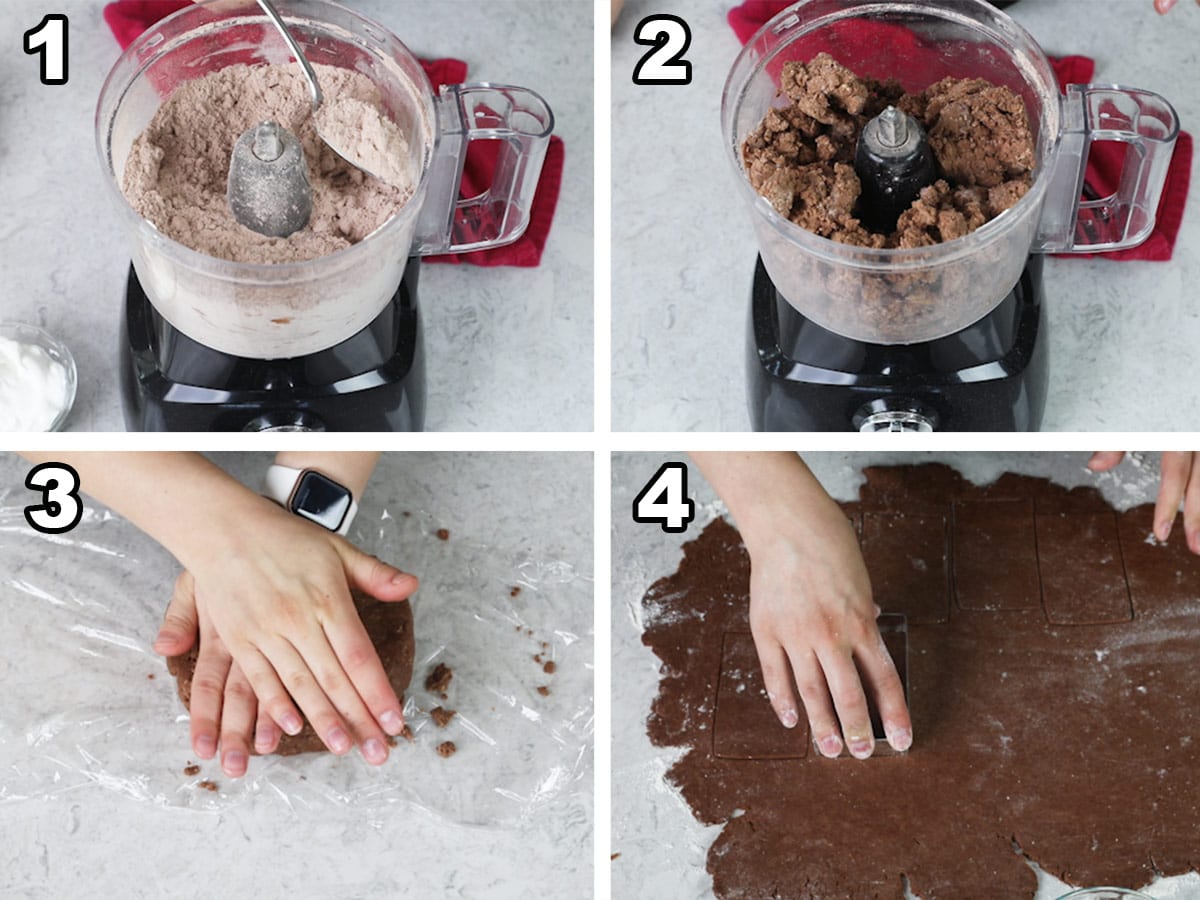 1

2

3

4