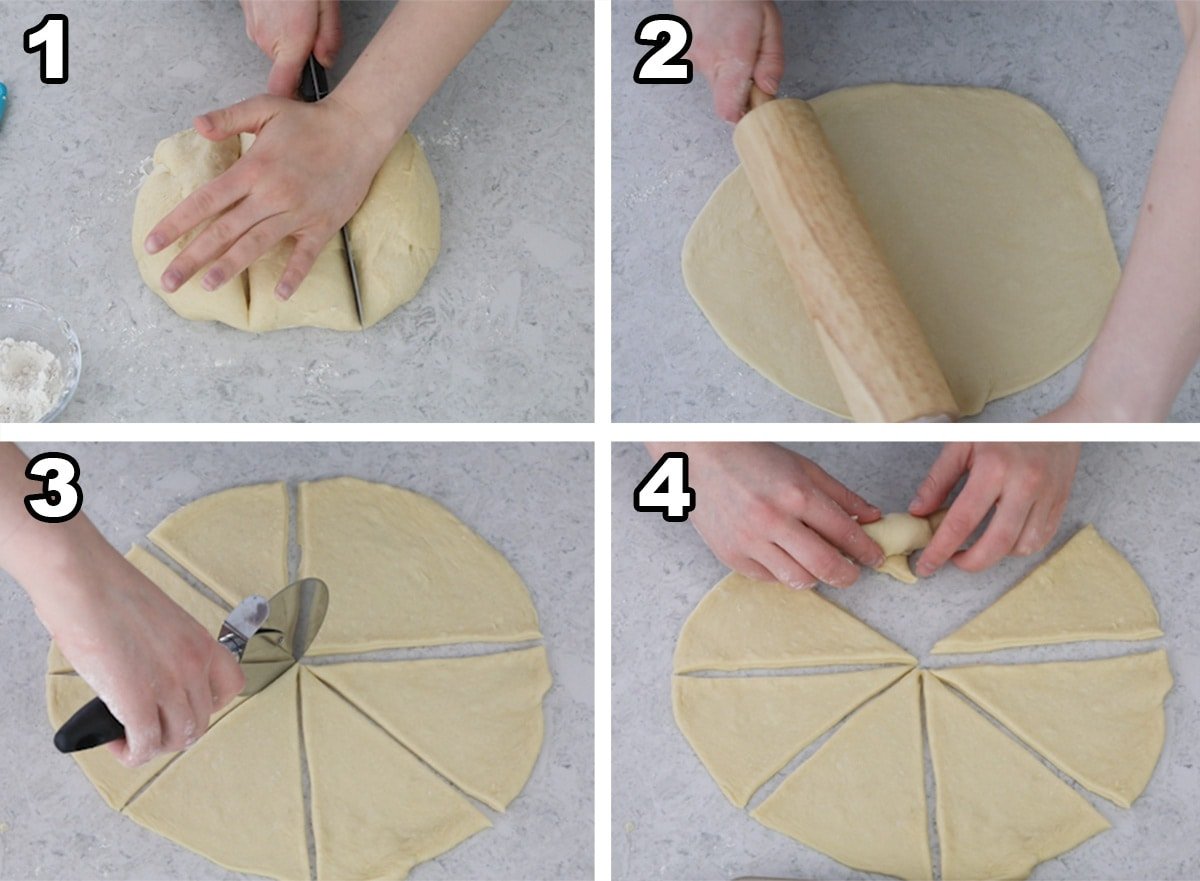 1

2

3

4