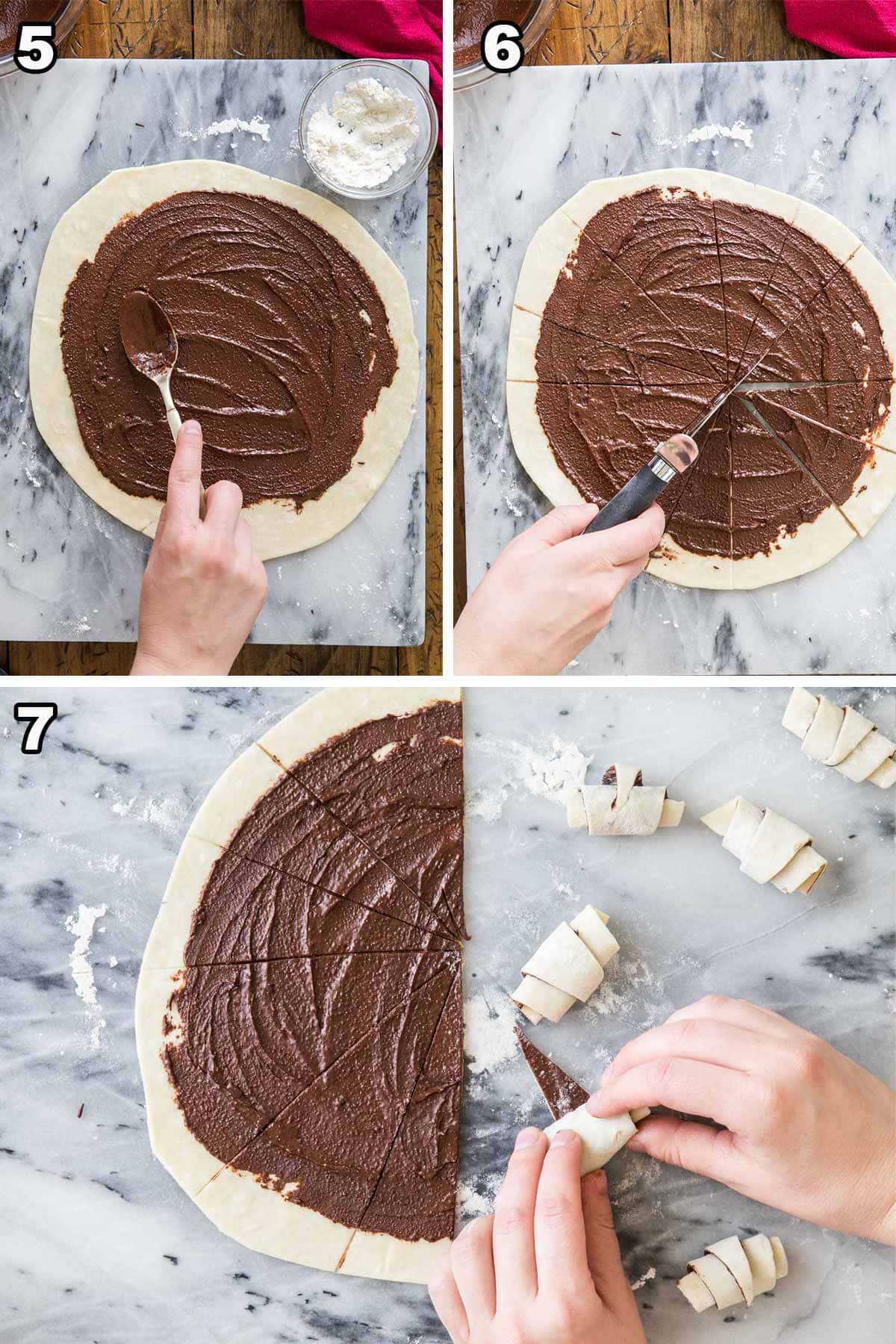 5

6

7