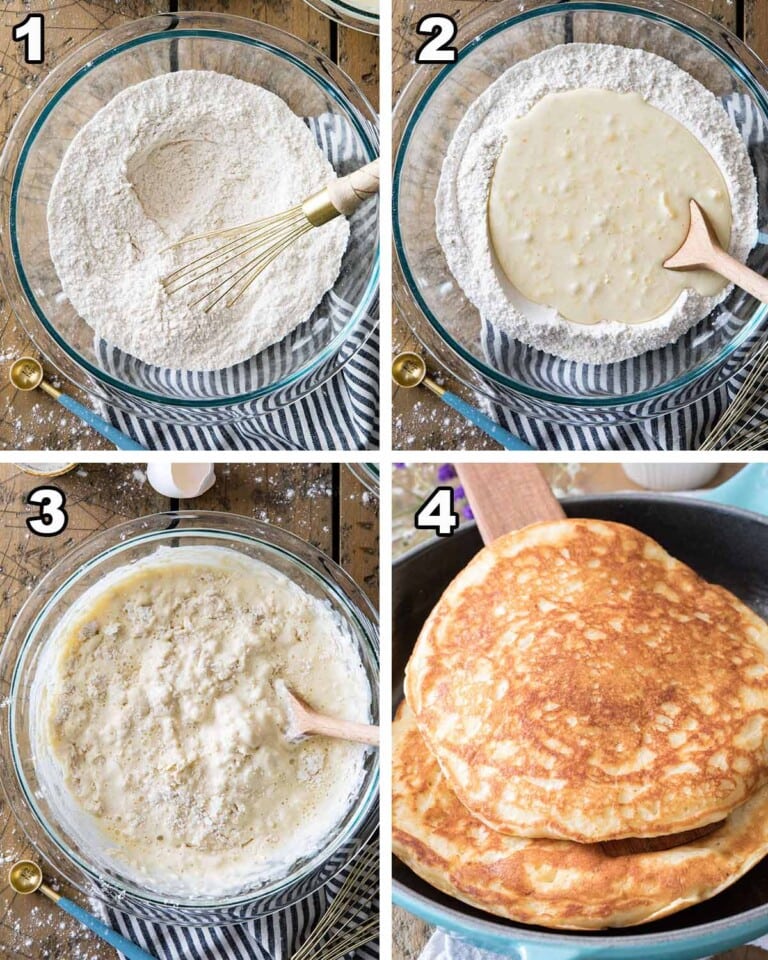 1

2

3

4